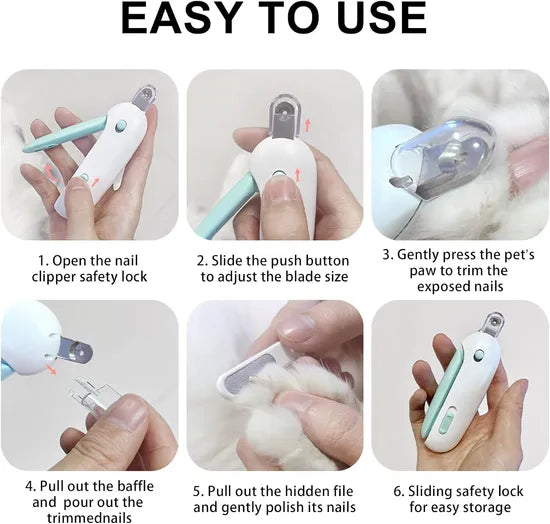 EASY TO USE

1. Open the nail clipper safety lock

2. Slide the push button to adjust the blade size

3. Gently press the pet's paw to trim the exposed nails

4. Pull out the baffle and  pour out the trimmednails

5. Pull out the hidden file and gently polish its nails

6. Sliding safety lock for easy storage